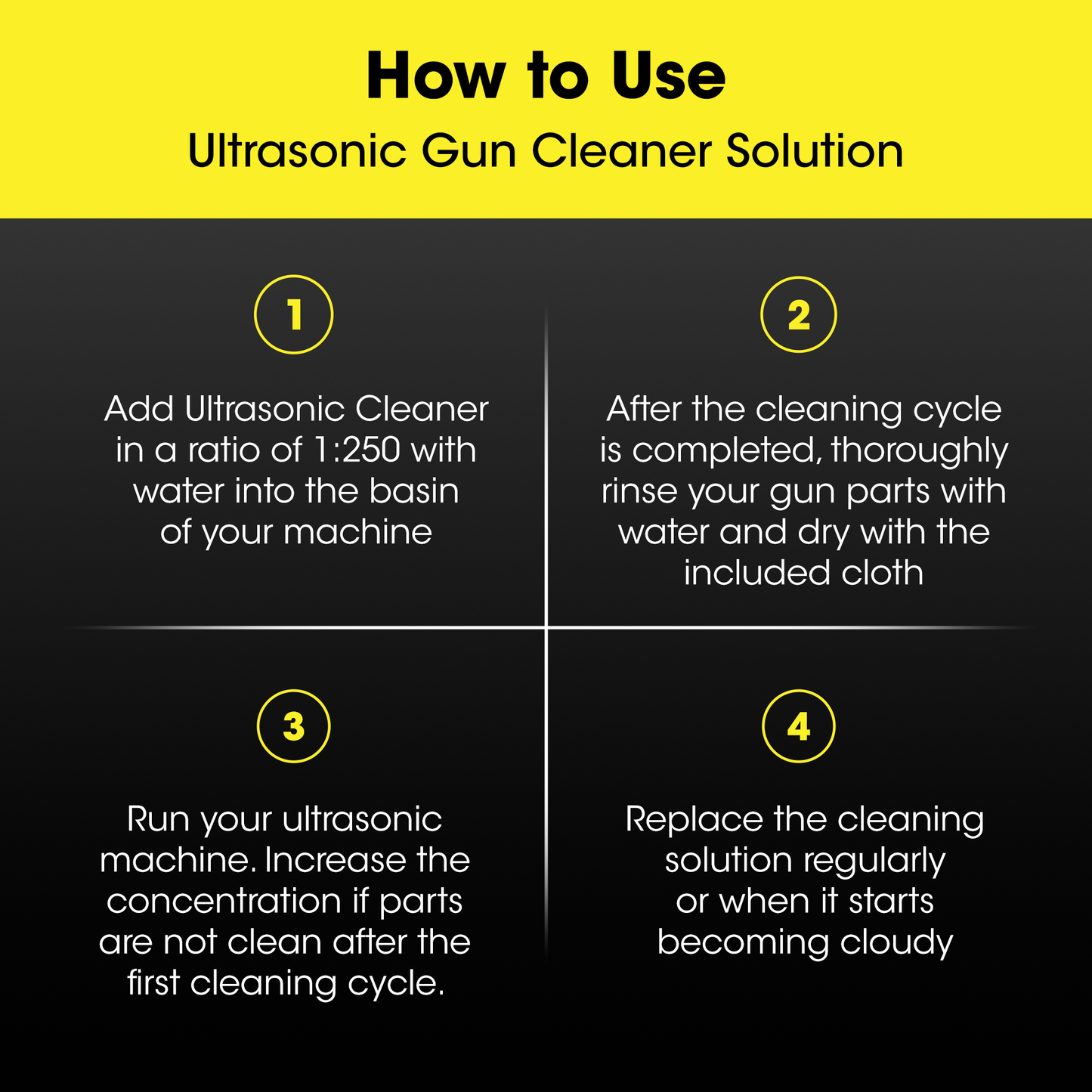 How to Use
Ultrasonic Gun Cleaner Solution

1

Add Ultrasonic Cleaner in a ratio of 1:250 with water into the basin of your machine

2

After the cleaning cycle is completed, thoroughly rinse your gun parts with water and dry with the included cloth

3

Run your ultrasonic machine. Increase the concentration if parts are not clean after the first cleaning cycle.

4

Replace the cleaning solution regularly or when it starts becoming cloudy