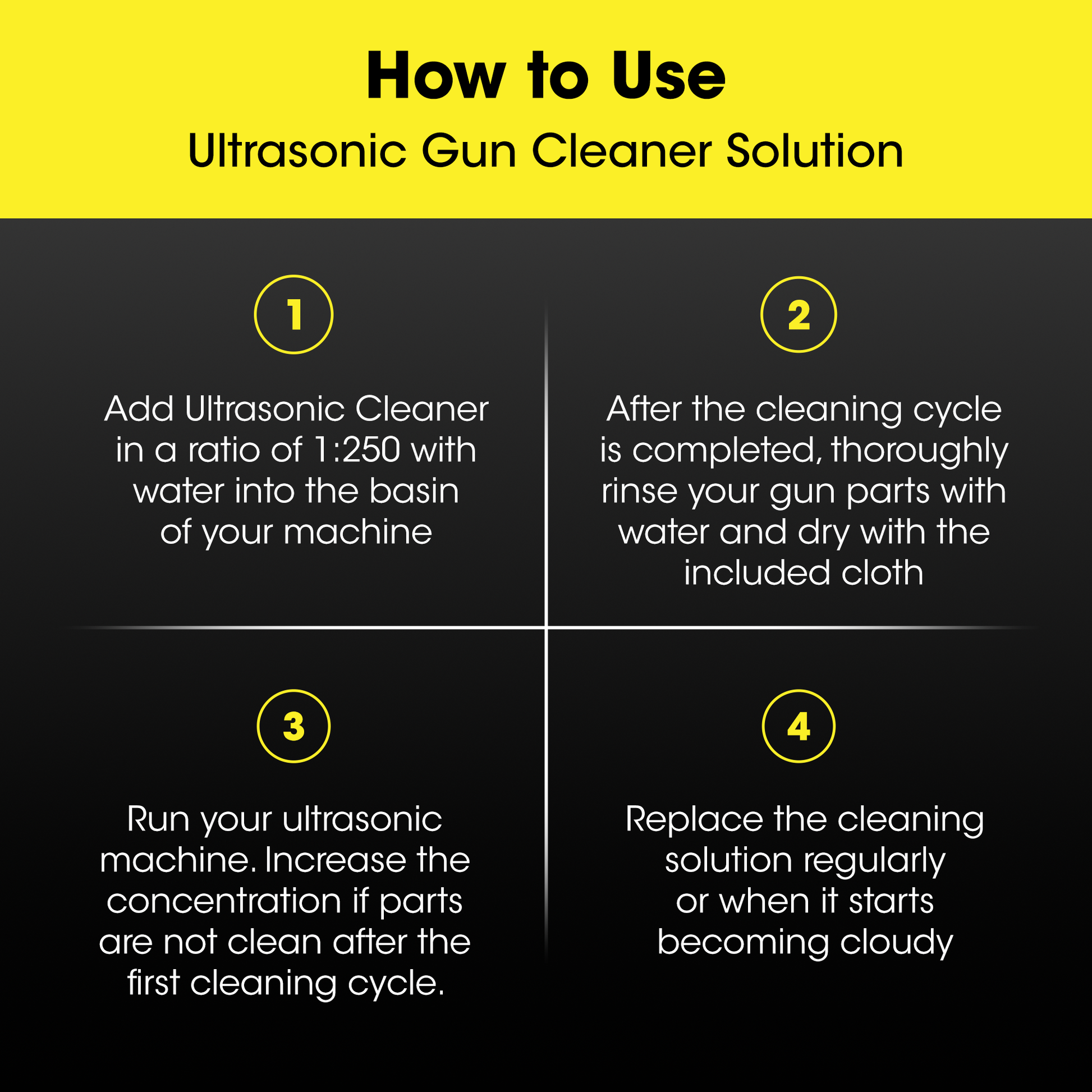 How to Use

Ultrasonic Gun Cleaner Solution

1

Add Ultrasonic Cleaner in a ratio of 1:250 with water into the basin of your machine

2

After the cleaning cycle is completed, thoroughly rinse your gun parts with water and dry with the included cloth

3

Run your ultrasonic machine. Increase the concentration if parts are not clean after the first cleaning cycle.

4

Replace the cleaning solution regularly or when it starts becoming cloudy