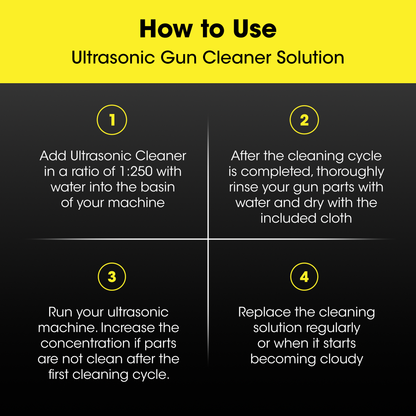 How to Use
Ultrasonic Gun Cleaner Solution

1

Add Ultrasonic Cleaner in a ratio of 1:250 with water into the basin of your machine

2

After the cleaning cycle is completed, thoroughly rinse your gun parts with water and dry with the included cloth

3

Run your ultrasonic machine. Increase the concentration if parts are not clean after the first cleaning cycle.

4

Replace the cleaning solution regularly or when it starts becoming cloudy