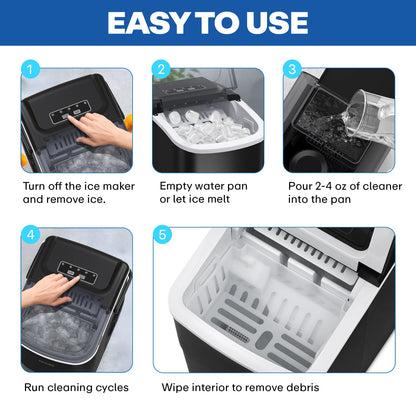 EASY TO USE

1

Turn off the ice maker and remove ice.

2

Empty water pan or let ice melt

3

Pour 2-4 oz of cleaner into the pan

4

Run cleaning cycles

5

Wipe interior to remove debris